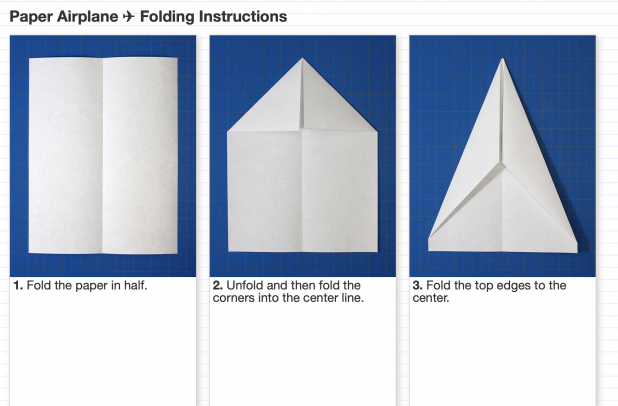 Paper Airplane ✈ Folding Instructions

1. Fold the paper in half.

2. Unfold and then fold the corners into the center line.

3. Fold the top edges to the center.